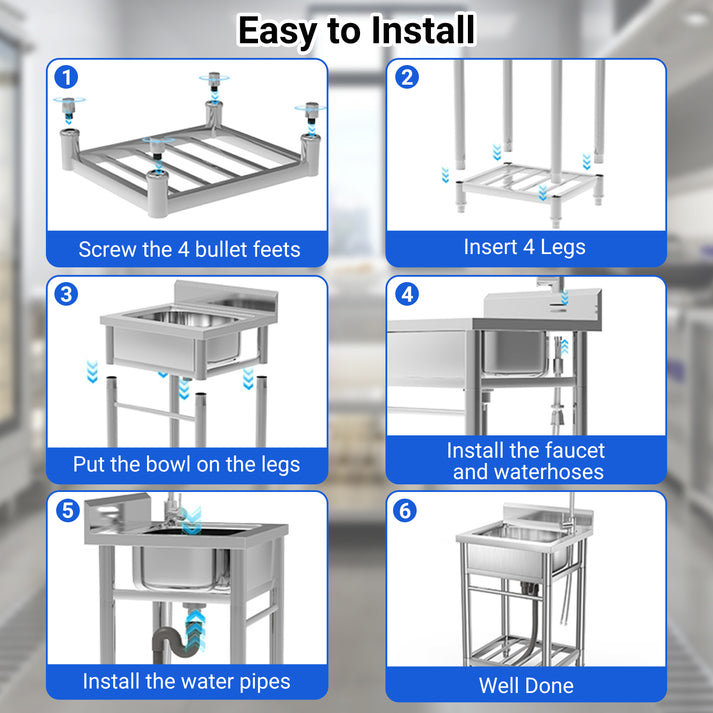 Easy to Install

1
Screw the 4 bullet feets

2
Insert 4 Legs

3
Put the bowl on the legs

4
Install the faucet and waterhoses

5
Install the water pipes

6
Well Done